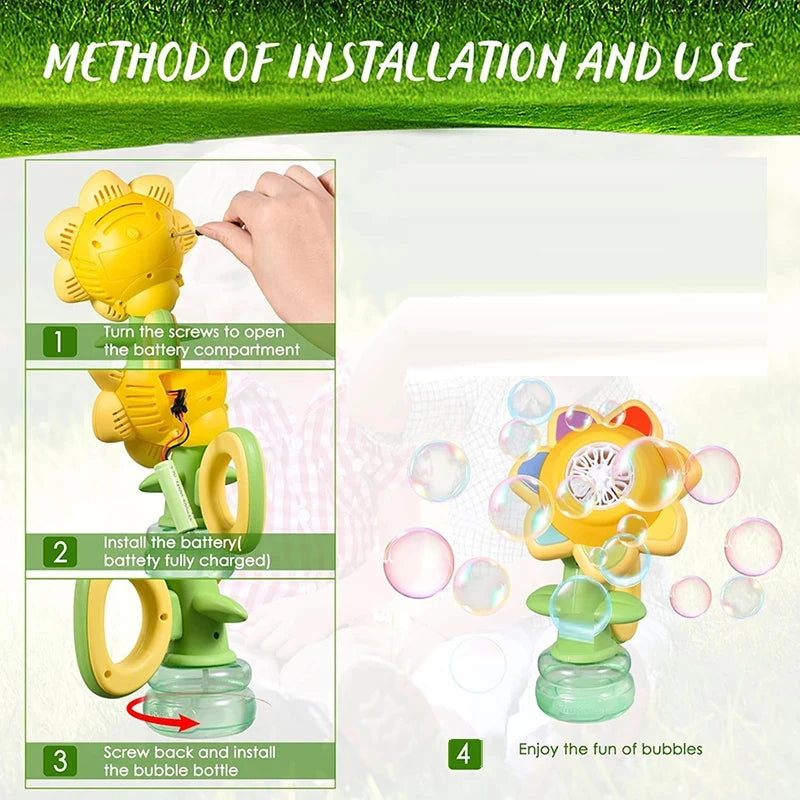 METHOD OF INSTALLATION AND USE

1 Turn the screws to open the battery compartment

2 Install the battery( battety fully charged)

3 Screw back and install the bubble bottle

4 Enjoy the fun of bubbles