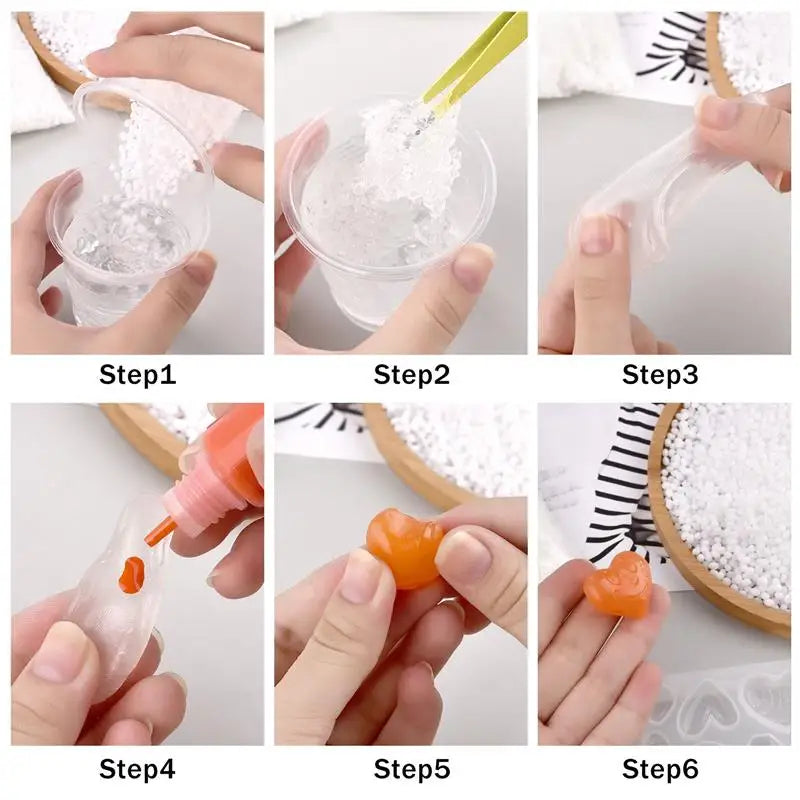 Step1

Step2

Step3

Step4

Step5

Step6