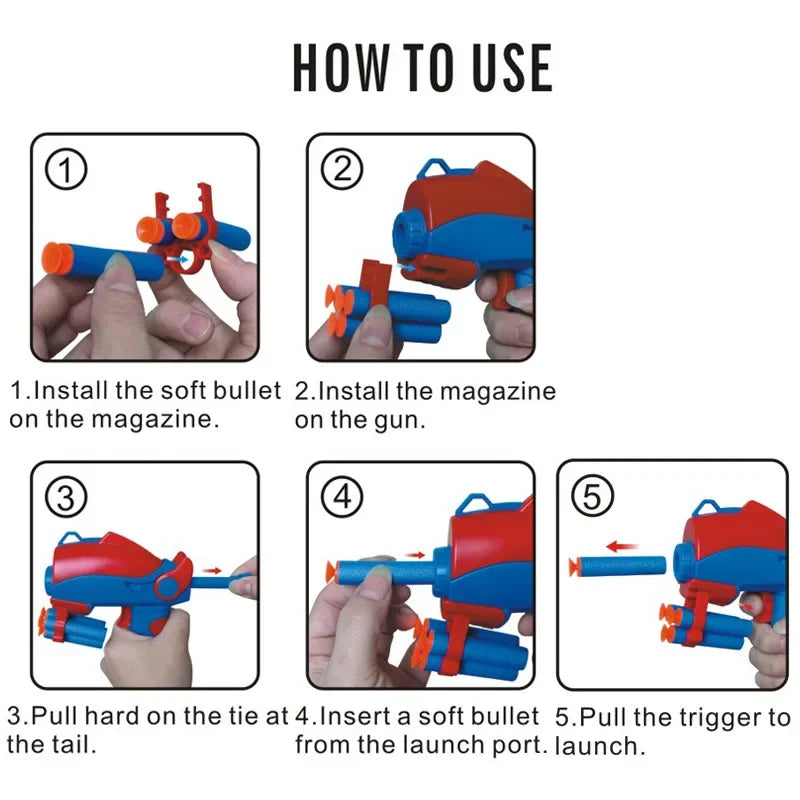 HOW TO USE

①

1.Install the soft bullet on the magazine.

②

2.Install the magazine on the gun.

③

3.Pull hard on the tie at the tail.

④

4.Insert a soft bullet from the launch port.

⑤

5.Pull the trigger to launch.