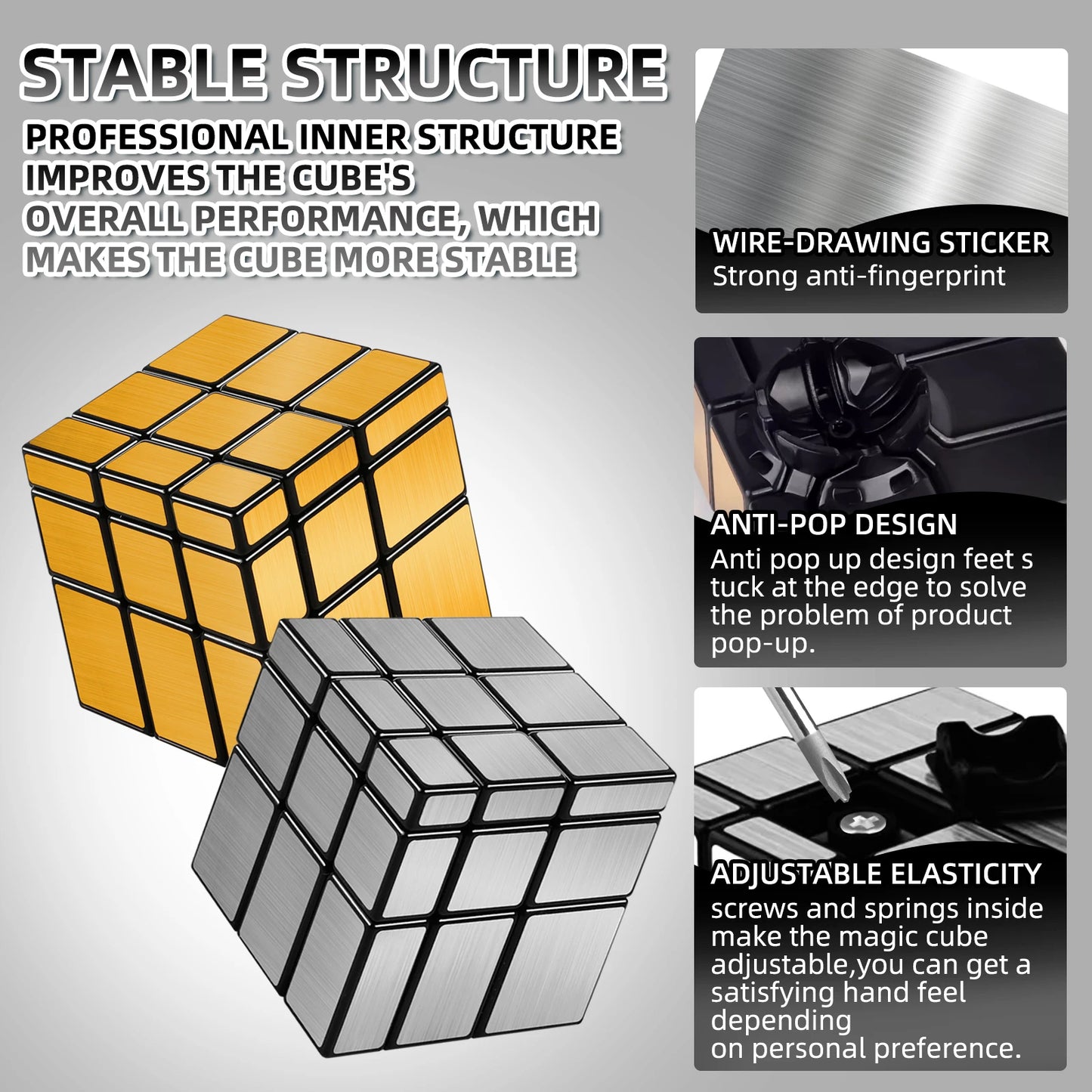 STABLE STRUCTURE

PROFESSIONAL INNER STRUCTURE IMPROVES THE CUBE'S OVERALL PERFORMANCE, WHICH MAKES THE CUBE MORE STABLE

WIRE-DRAWING STICKER
Strong anti-fingerprint

ANTI-POP DESIGN
Anti pop up design feet s tuck at the edge to solve the problem of product pop-up.

ADJUSTABLE ELASTICITY
screws and springs inside make the magic cube adjustable,you can get a satisfying hand feel depending on personal preference.